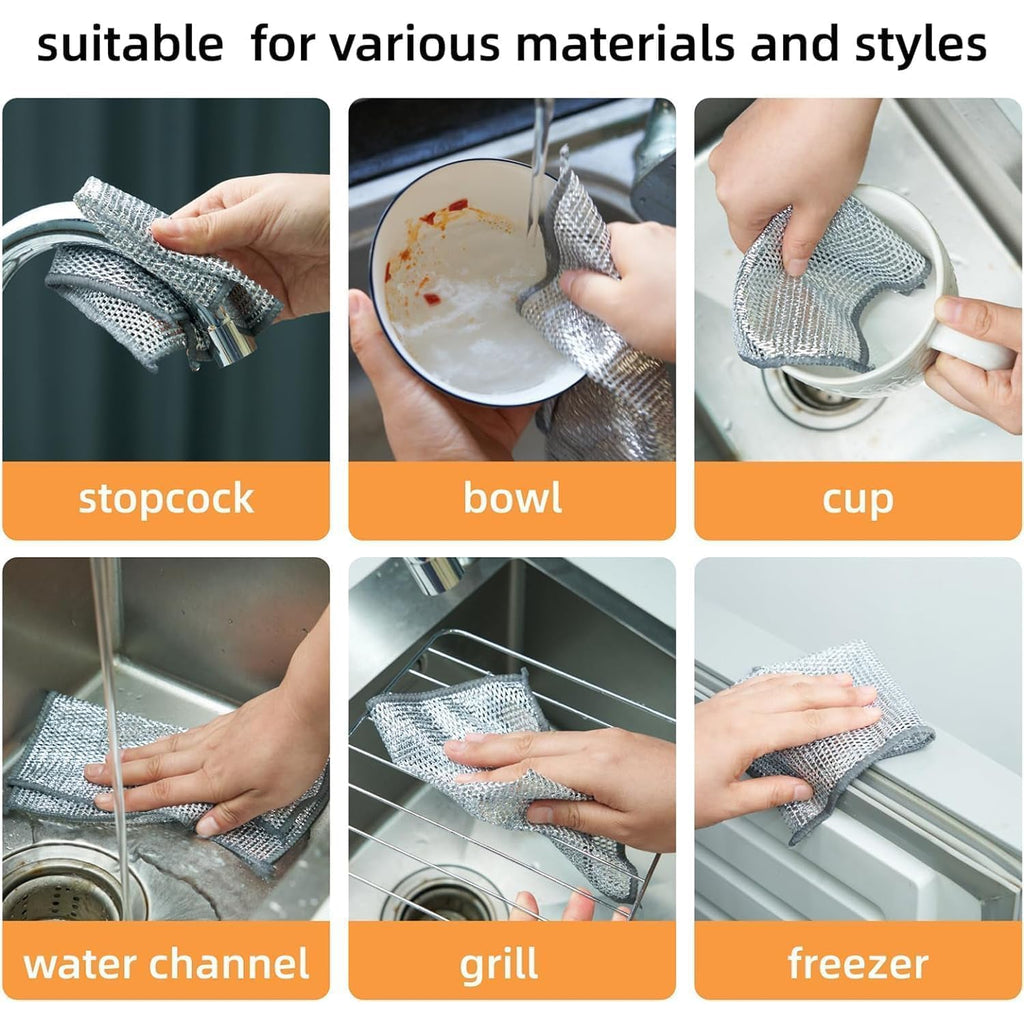 suitable for various materials and styles

stopcock

bowl

cup

water channel

grill

freezer